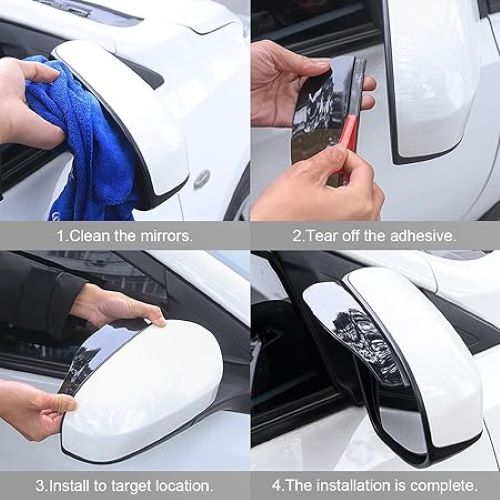 1.Clean the mirrors.

2.Tear off the adhesive.

3.Install to target location.

4.The installation is complete.